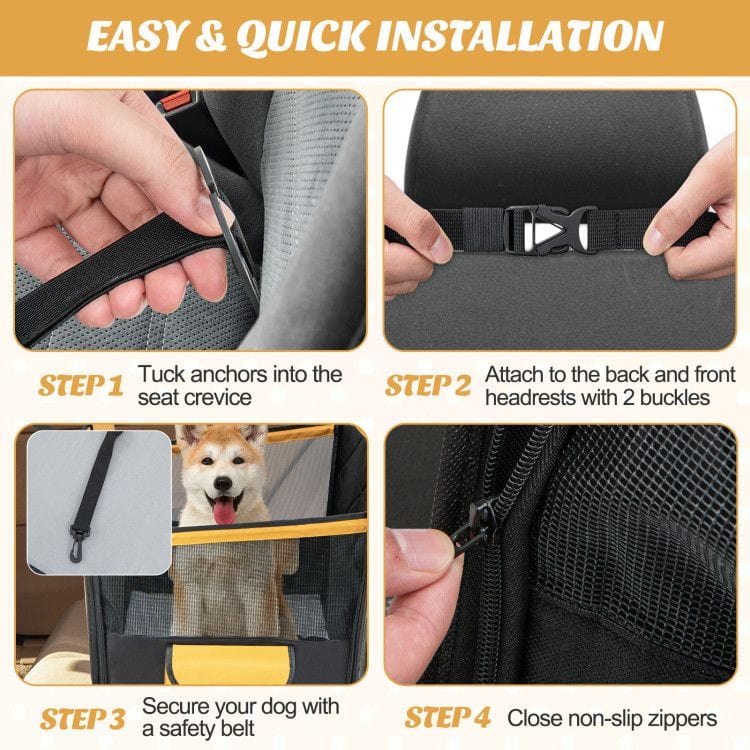 EASY & QUICK INSTALLATION

STEP 1 Tuck anchors into the seat crevice

STEP 2 Attach to the back and front headrests with 2 buckles

STEP 3 Secure your dog with a safety belt

STEP 4 Close non-slip zippers