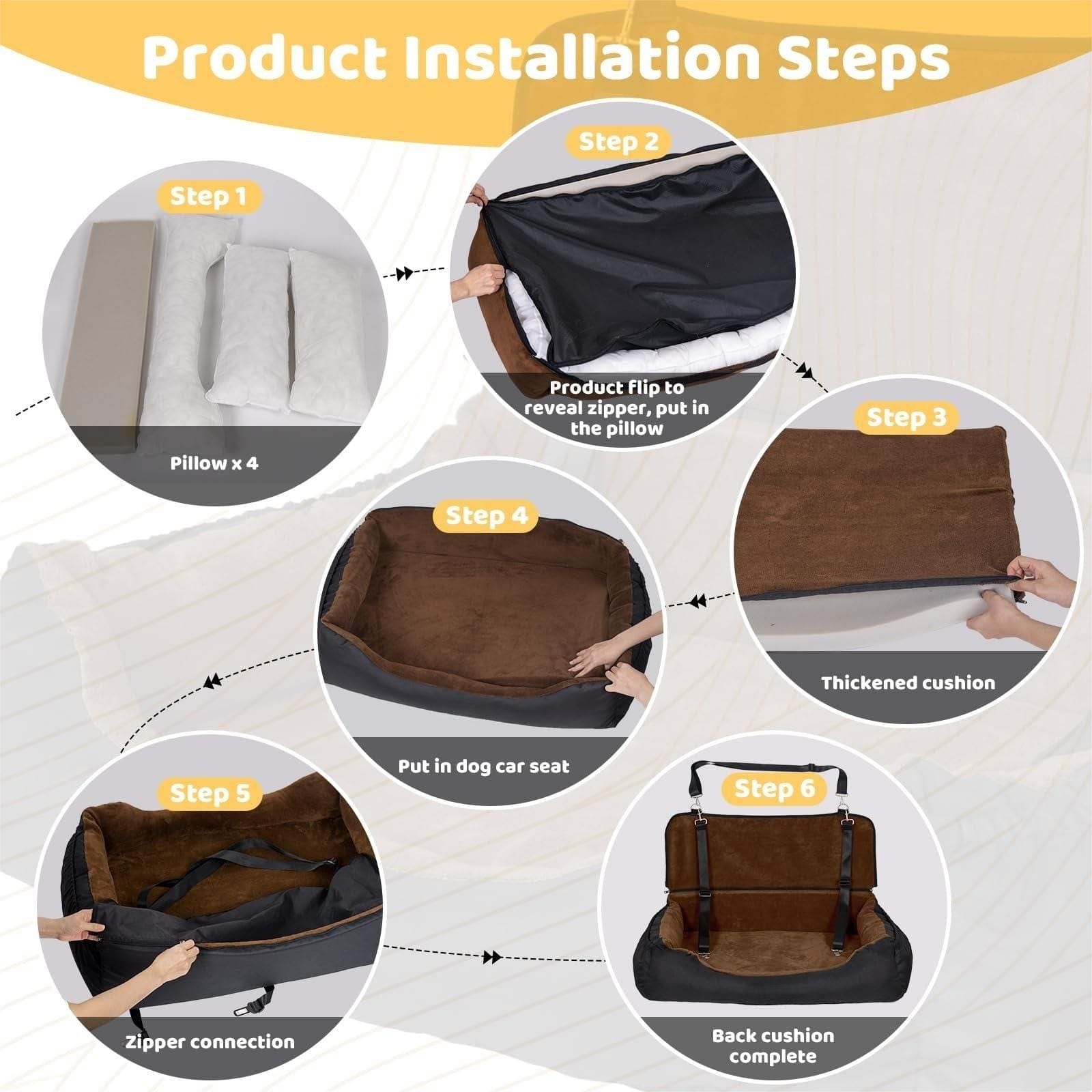 Product Installation Steps

Step 1

Pillow x 4

Step 2

Product flip to reveal zipper, put in the pillow

Step 3

Thickened cushion

Step 4

Put in dog car seat

Step 5

Zipper connection

Step 6

Back cushion complete