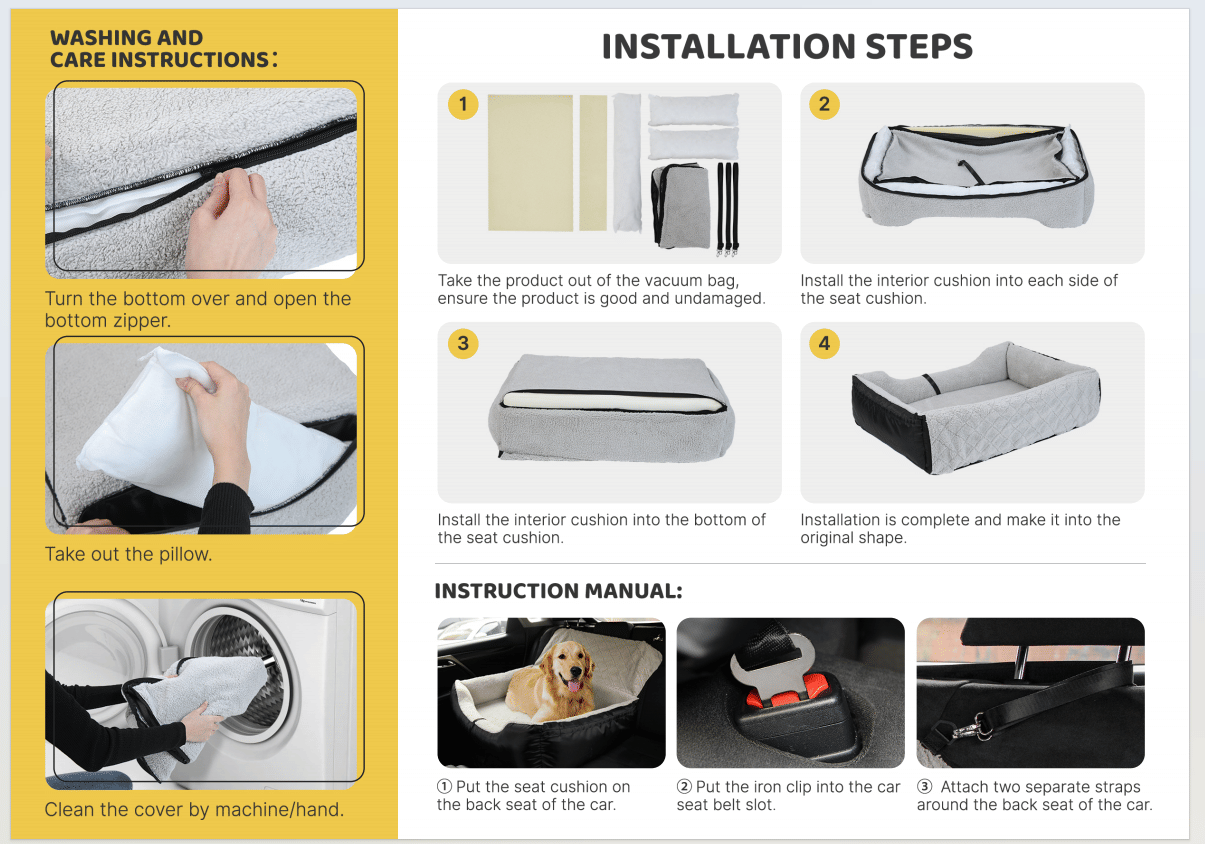 WASHING AND CARE INSTRUCTIONS:

Turn the bottom over and open the bottom zipper.

Take out the pillow.

Clean the cover by machine/hand.

INSTALLATION STEPS

1

Take the product out of the vacuum bag, ensure the product is good and undamaged.

2

Install the interior cushion into each side of the seat cushion.

3

Install the interior cushion into the bottom of the seat cushion.

4

Installation is complete and make it into the original shape.

INSTRUCTION MANUAL:

① Put the seat cushion on the back seat of the car.

② Put the iron clip into the car seat belt slot.

③ Attach two separate straps around the back seat of the car.