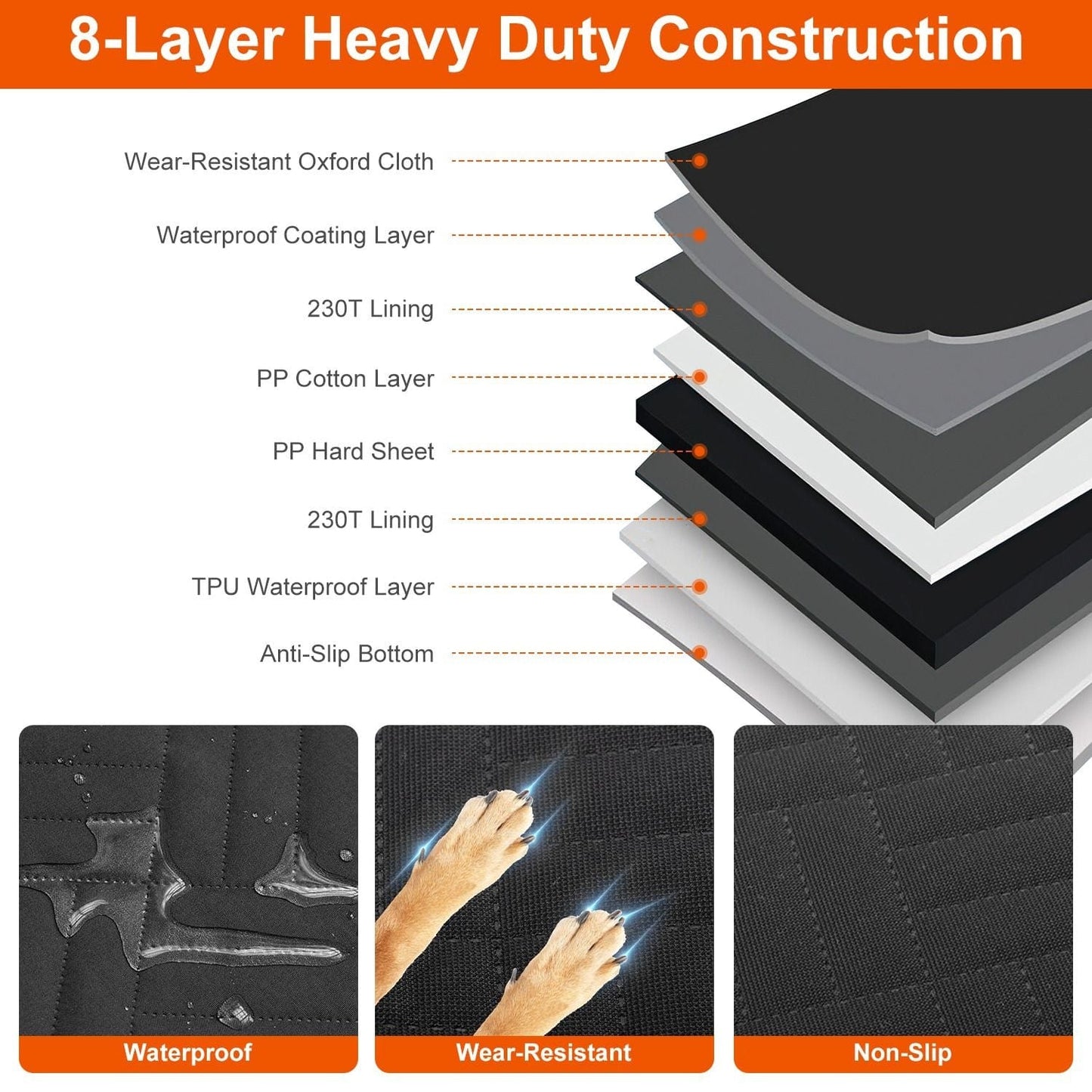 8-Layer Heavy Duty Construction

Wear-Resistant Oxford Cloth

Waterproof Coating Layer

230T Lining

PP Cotton Layer

PP Hard Sheet

230T Lining

TPU Waterproof Layer

Anti-Slip Bottom

Waterproof

Wear-Resistant

Non-Slip