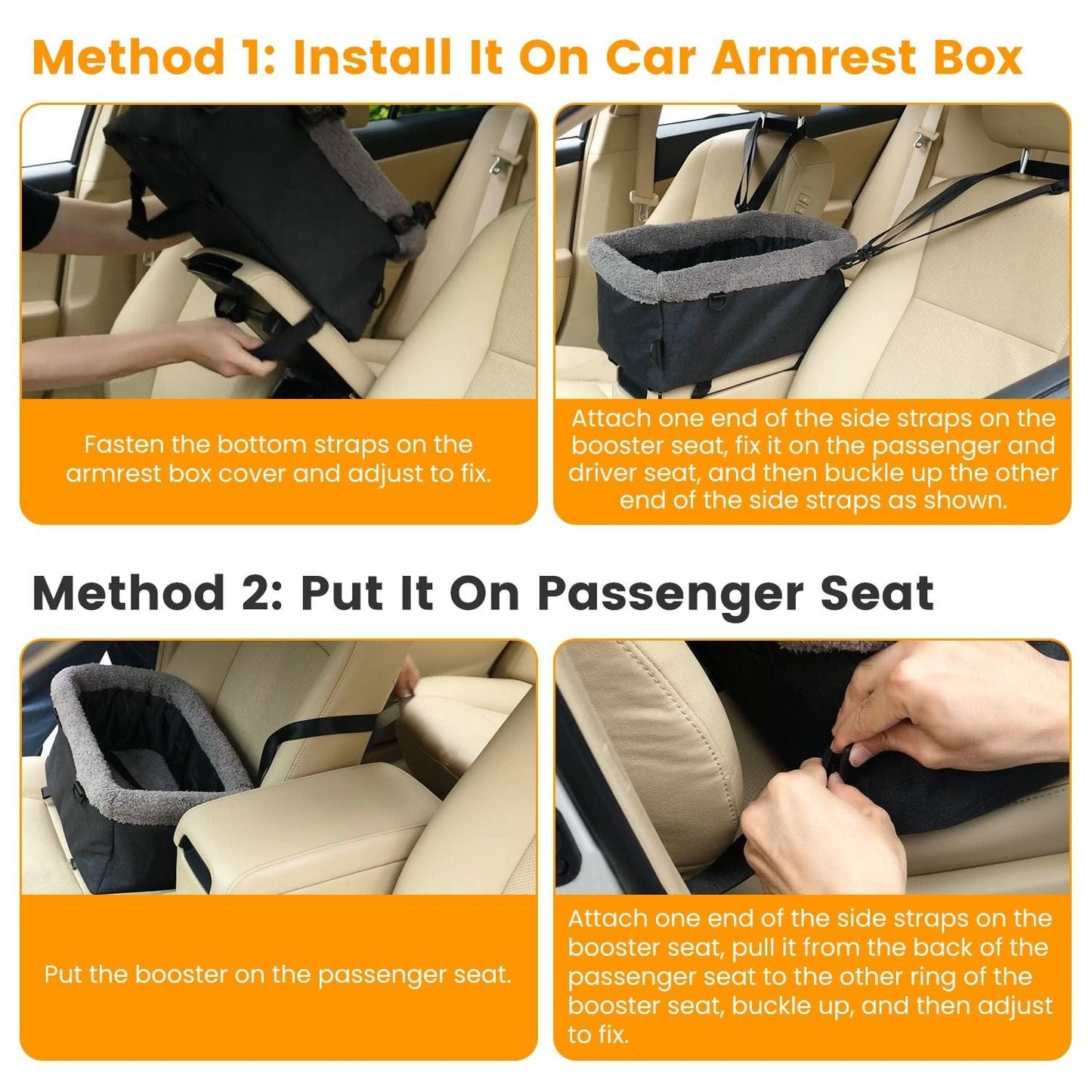 Method 1: Install It On Car Armrest Box

Fasten the bottom straps on the armrest box cover and adjust to fix.

Attach one end of the side straps on the booster seat, fix it on the passenger and driver seat, and then buckle up the other end of the side straps as shown.

Method 2: Put It On Passenger Seat

Put the booster on the passenger seat.

Attach one end of the side straps on the booster seat, pull it from the back of the passenger seat to the other ring of the booster seat, buckle up, and then adjust to fix.