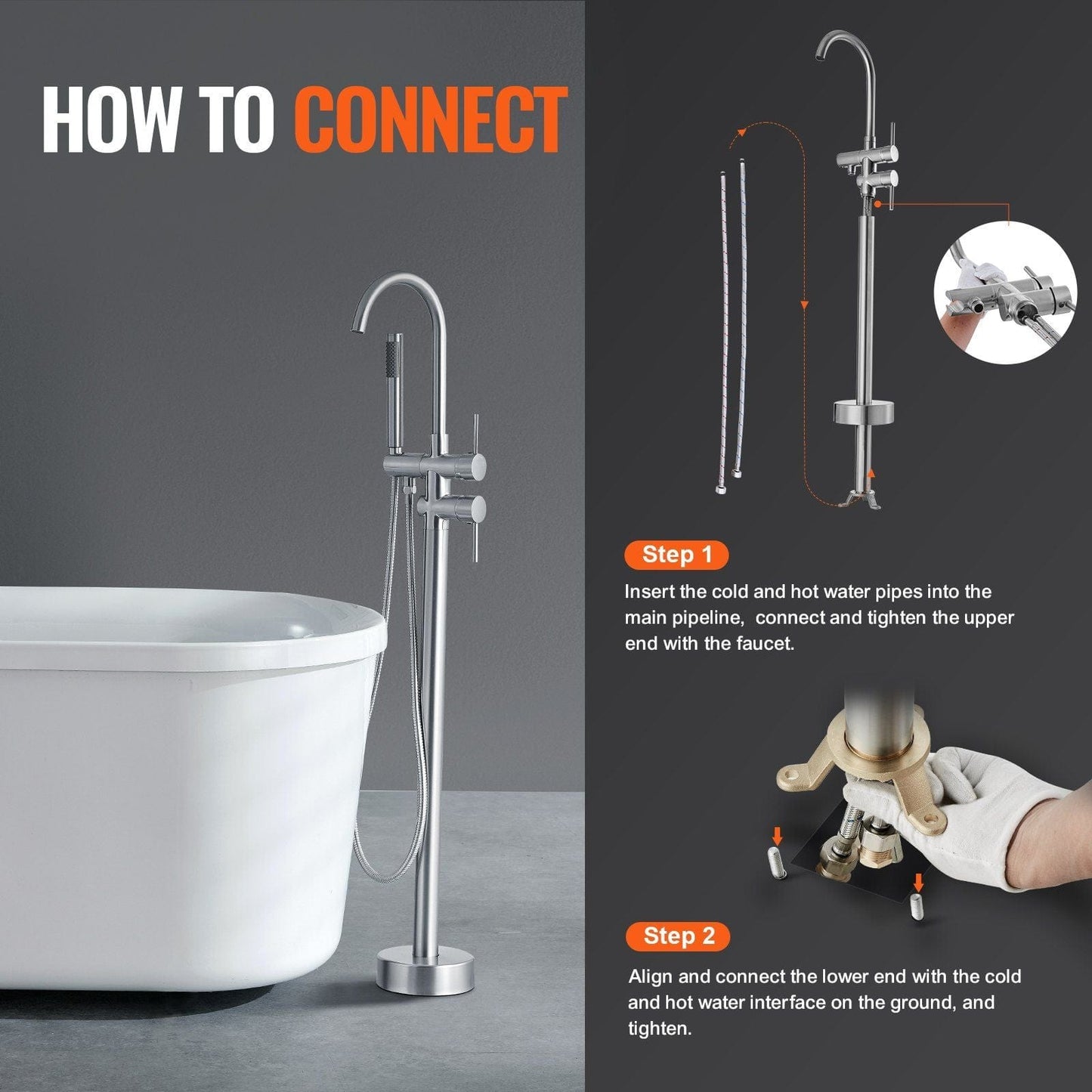 HOW TO CONNECT

Step 1

Insert the cold and hot water pipes into the main pipeline, connect and tighten the upper end with the faucet.

Step 2

Align and connect the lower end with the cold and hot water interface on the ground, and tighten.