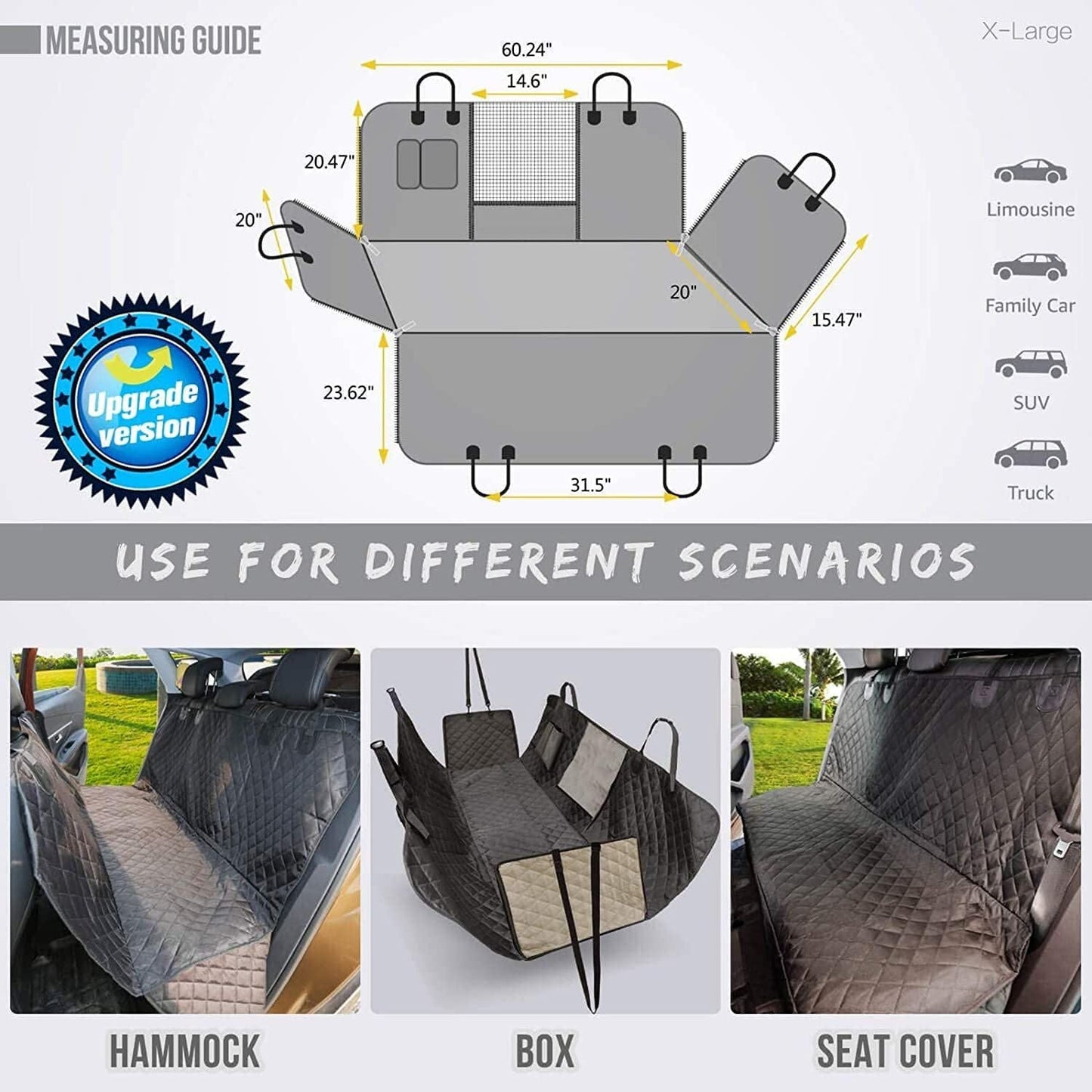 MEASURING GUIDE

X-Large

60.24"

14.6"

20.47"

20"

20"

15.47"

23.62"

31.5"

Upgrade version

Limousine

Family Car

SUV

Truck

USE FOR DIFFERENT SCENARIOS

HAMMOCK

BOX

SEAT COVER