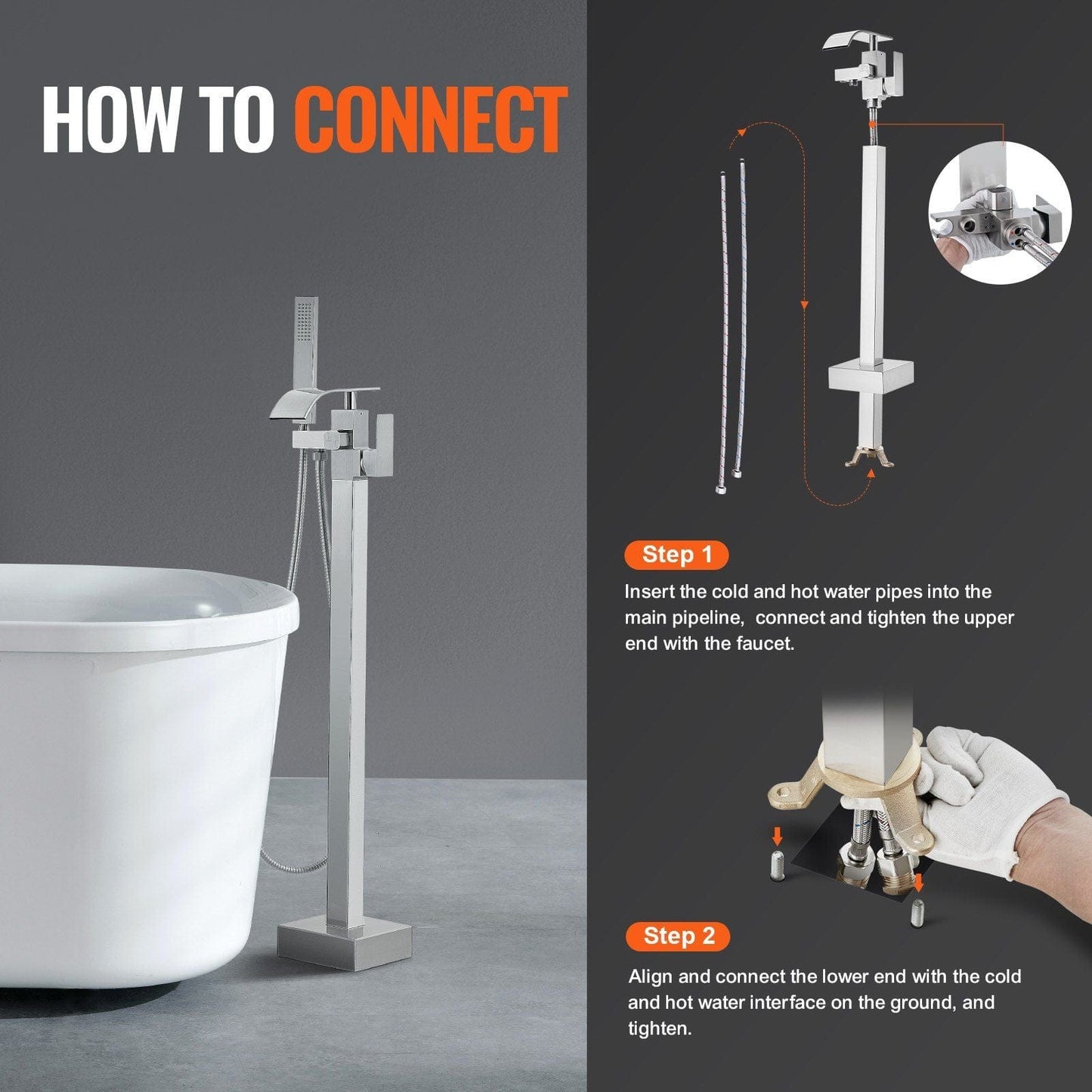 HOW TO CONNECT

Step 1

Insert the cold and hot water pipes into the main pipeline,  connect and tighten the upper end with the faucet.

Step 2

Align and connect the lower end with the cold and hot water interface on the ground, and tighten.