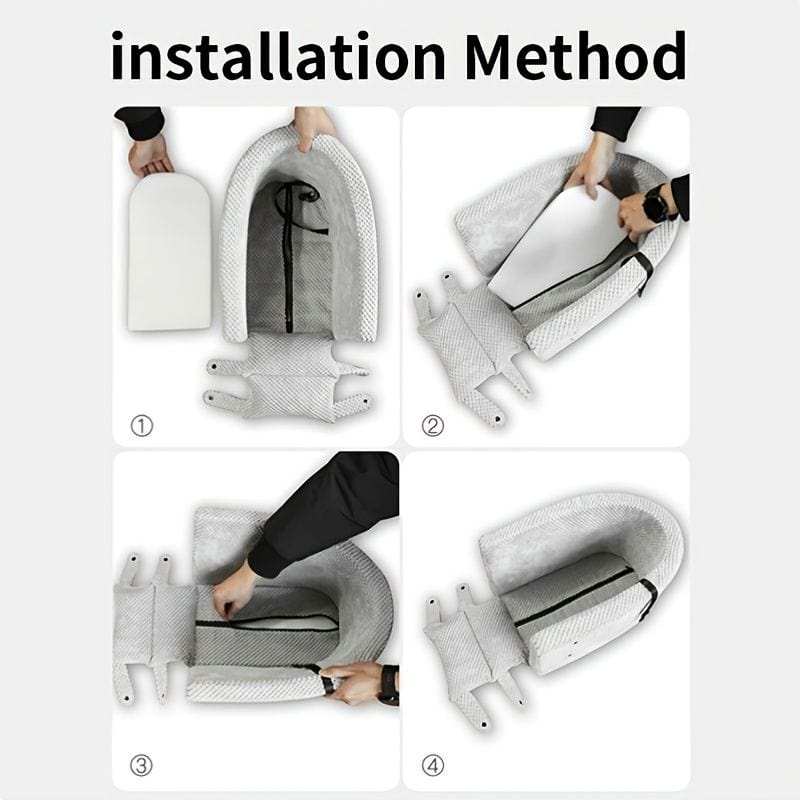 installation Method

①

②

③

④