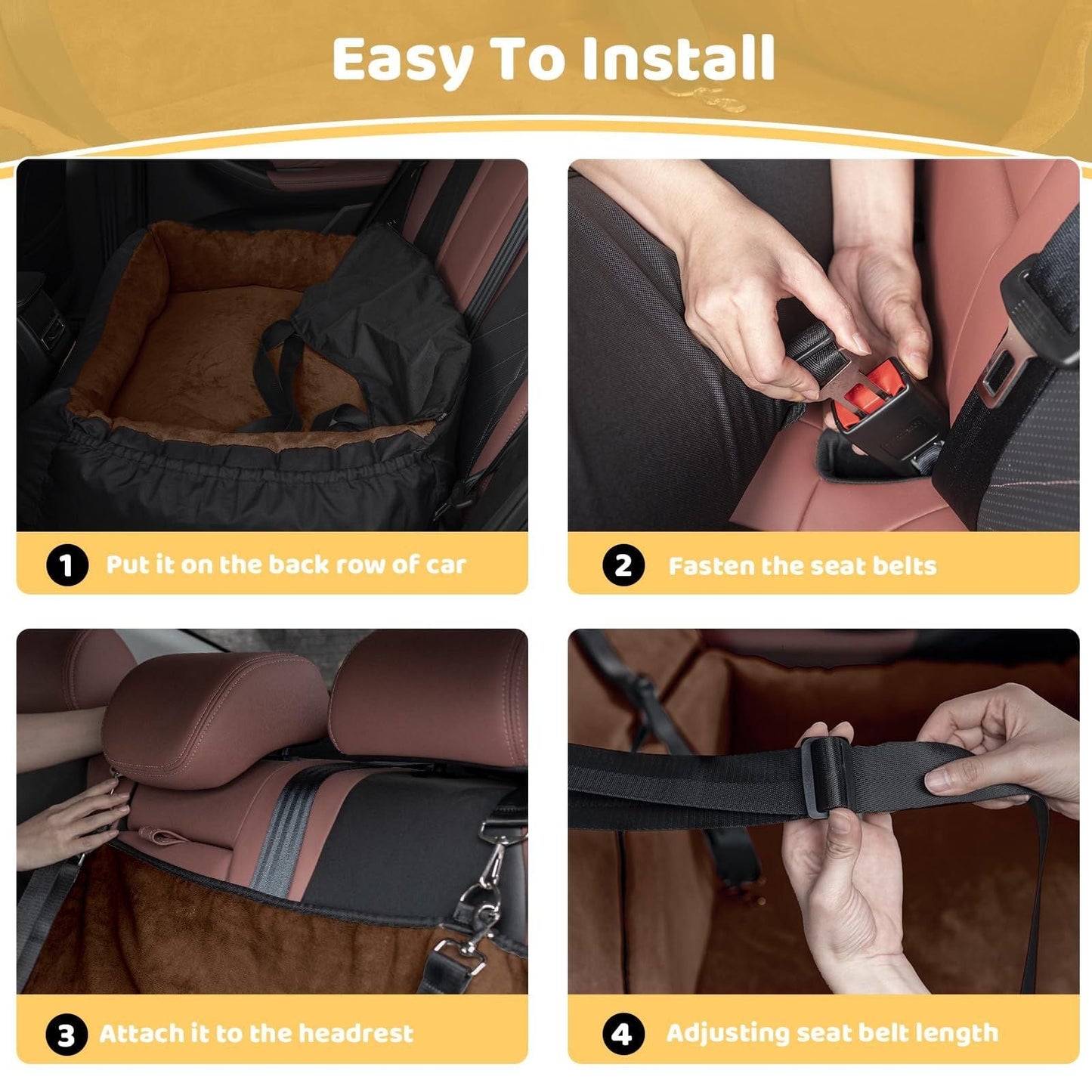 Easy To Install

1 Put it on the back row of car

2 Fasten the seat belts

3 Attach it to the headrest

4 Adjusting seat belt length