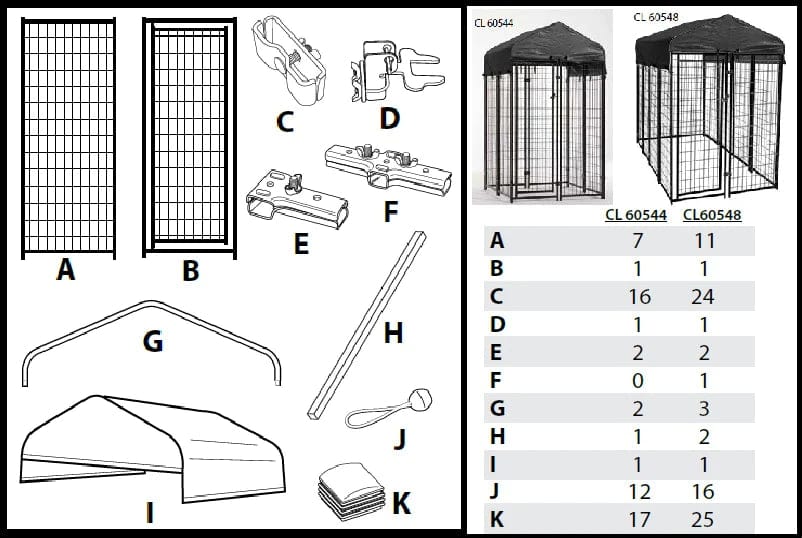 A
B
C
D
E
F
G
H
I
J
K

CL 60544
CL 60548

| | CL 60544 | CL60548 |
|---|---|---|
| A | 7 | 11 |
| B | 1 | 1 |
| C | 16 | 24 |
| D | 1 | 1 |
| E | 2 | 2 |
| F | 0 | 1 |
| G | 2 | 3 |
| H | 1 | 2 |
| I | 1 | 1 |
| J | 12 | 16 |
| K | 17 | 25 |