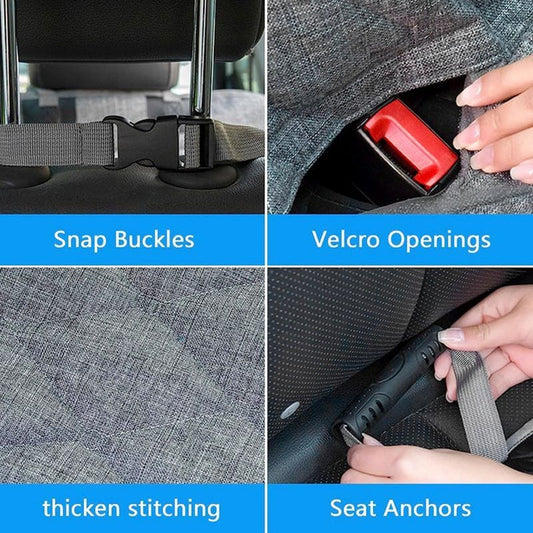 Snap Buckles

Velcro Openings

thicken stitching

Seat Anchors