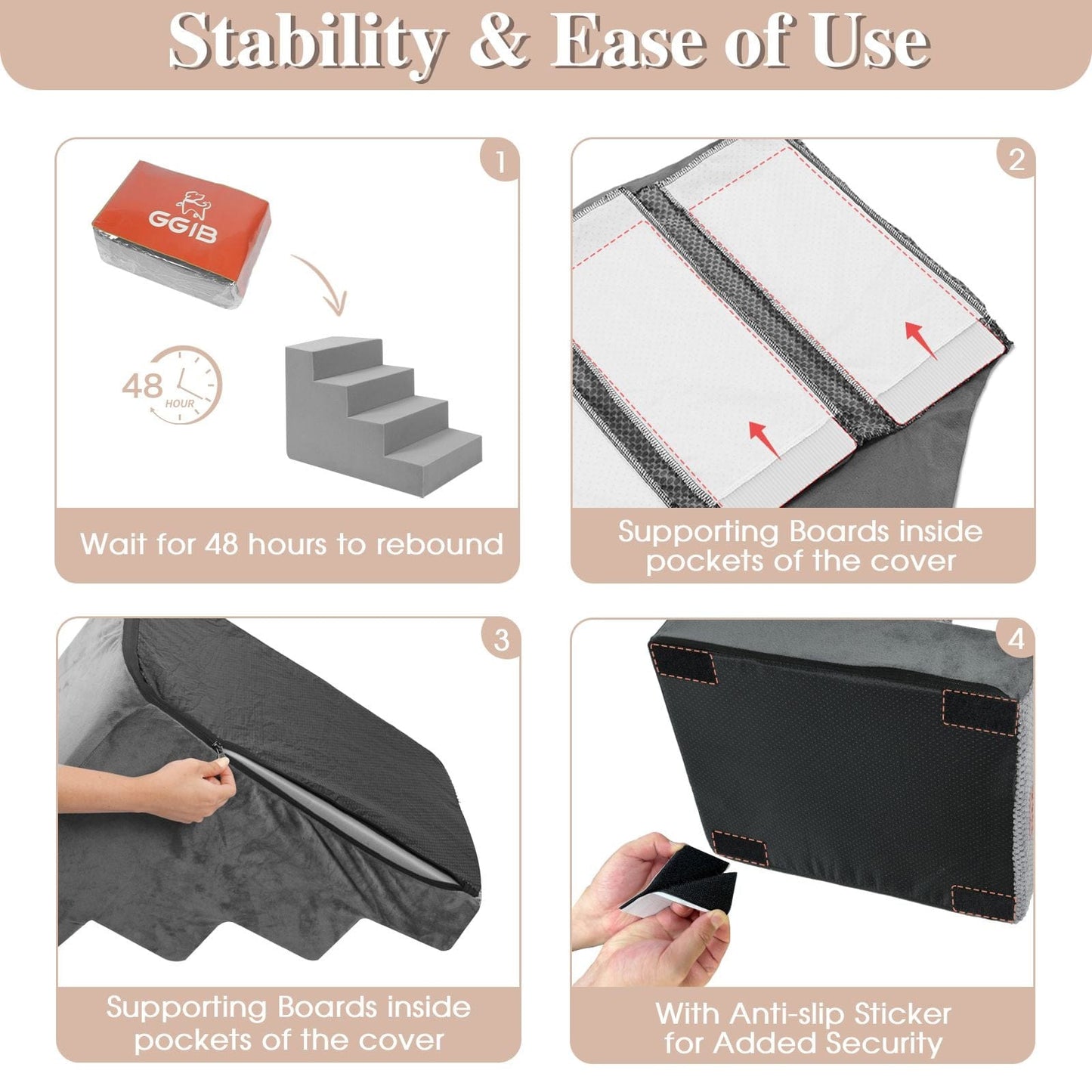 Stability & Ease of Use

1

GGIB

48 HOUR

Wait for 48 hours to rebound

2

Supporting Boards inside pockets of the cover

3

Supporting Boards inside pockets of the cover

4

With Anti-slip Sticker for Added Security